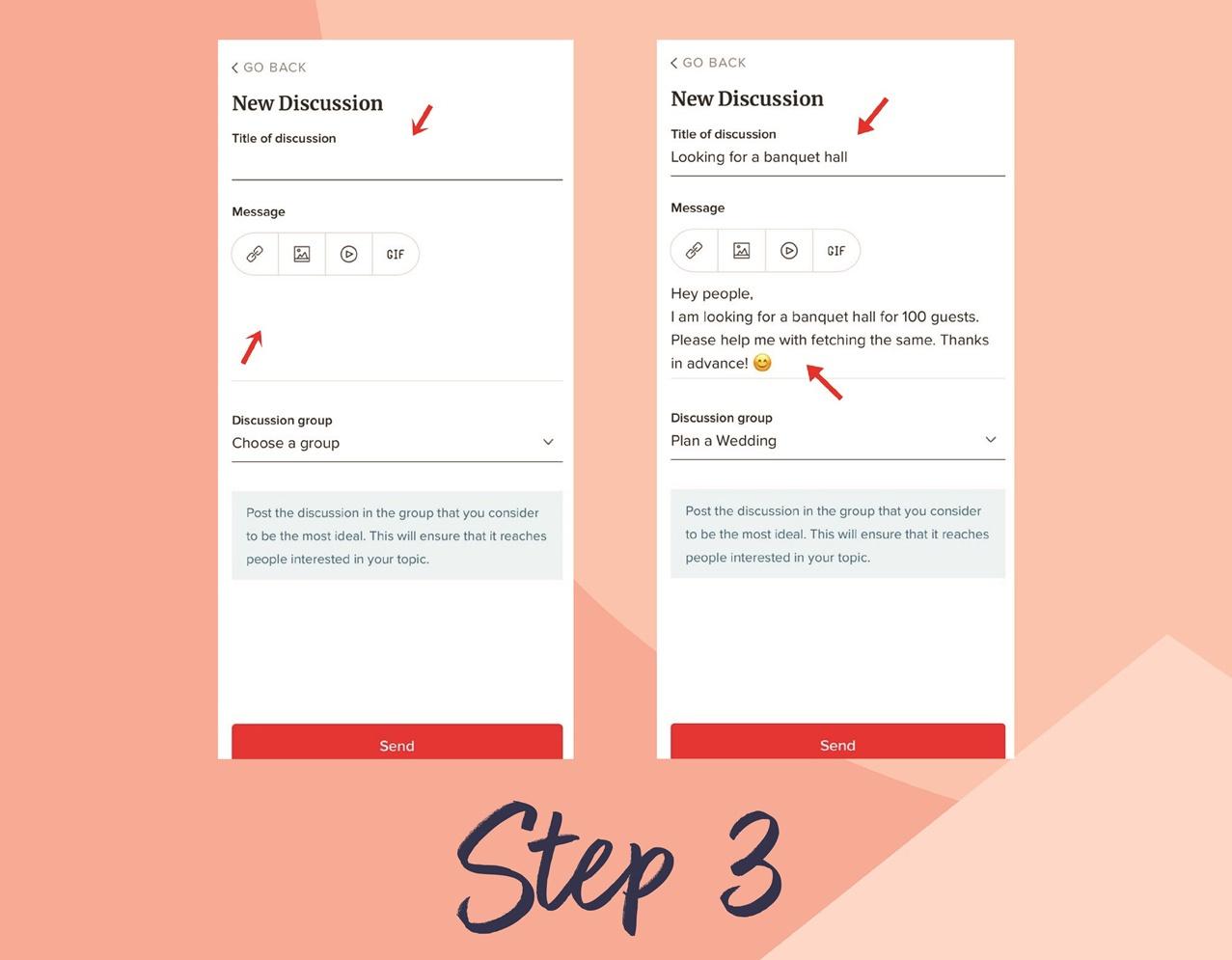 GO BACK

New Discussion

Title of discussion

Message

GIF

Discussion group
Choose a group

Post the discussion in the group that you consider to be the most ideal. This will ensure that it reaches people interested in your topic.

Send

GO BACK

New Discussion

Title of discussion
Looking for a banquet hall

Message

GIF

Hey people,
I am looking for a banquet hall for 100 guests. Please help me with fetching the same. Thanks in advance! 😊

Discussion group
Plan a Wedding

Post the discussion in the group that you consider to be the most ideal. This will ensure that it reaches people interested in your topic.

Send

Step 3