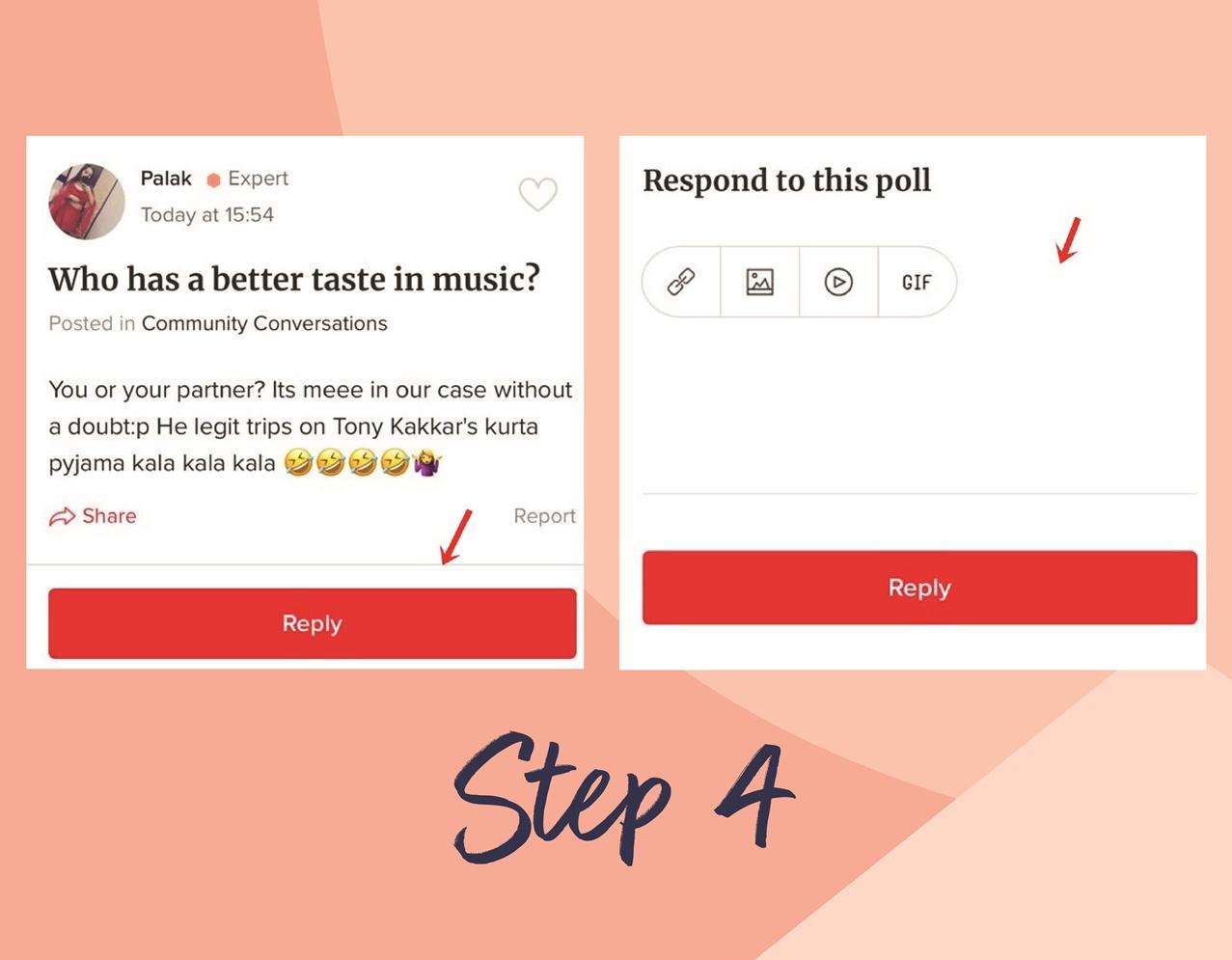 Palak Expert
Today at 15:54

Who has a better taste in music?

Posted in Community Conversations

You or your partner? Its meee in our case without a doubt:p He legit trips on Tony Kakkar's kurta pyjama kala kala kala 🤣🤣🤣🤣🤷‍♀️

Share

Report

Reply

Respond to this poll

GIF

Reply

Step 4