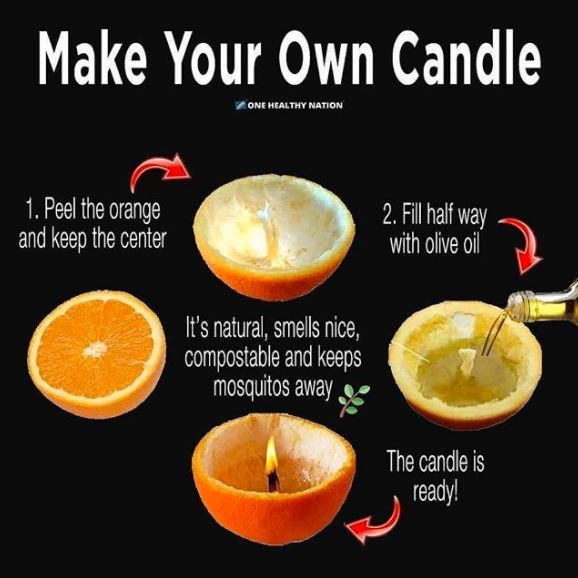 Make Your Own Candle

ONE HEALTHY NATION

1. Peel the orange and keep the center

2. Fill half way with olive oil

It's natural, smells nice, compostable and keeps mosquitos away

The candle is ready!